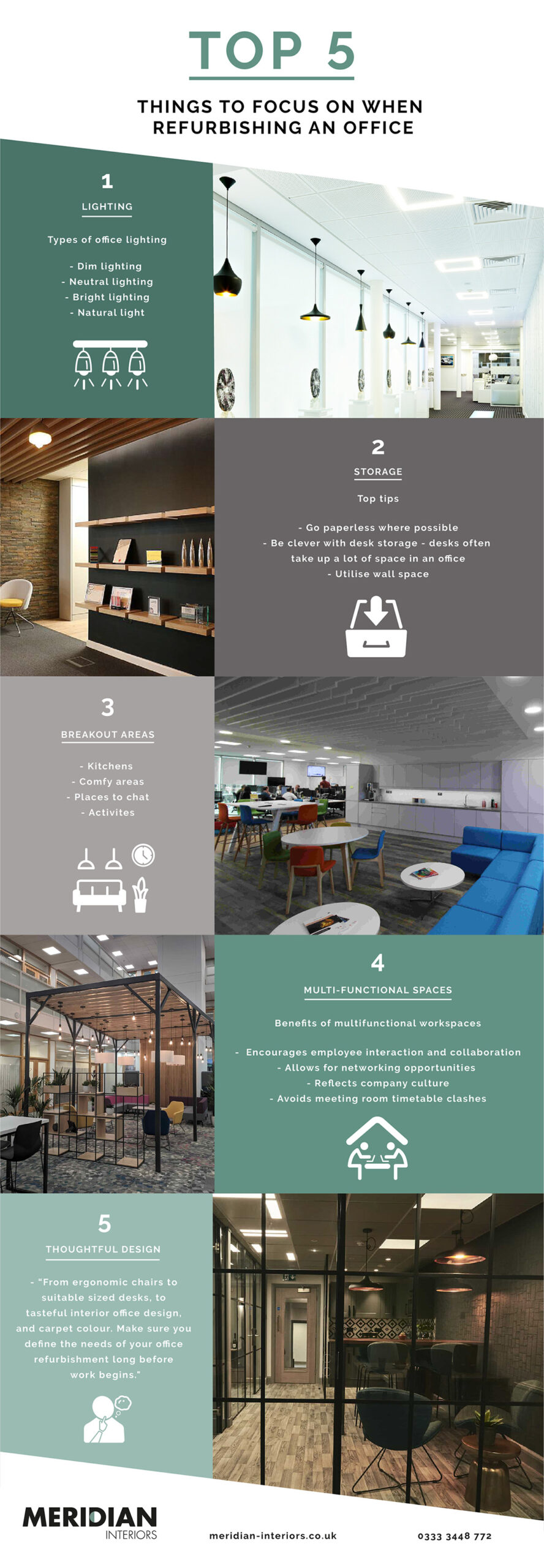 TOP 5

THINGS TO FOCUS ON WHEN REFURBISHING AN OFFICE

1

LIGHTING

Types of office lighting

- Dim lighting
- Neutral lighting
- Bright lighting
- Natural light

2

STORAGE

Top tips

- Go paperless where possible
- Be clever with desk storage - desks often take up a lot of space in an office
- Utilise wall space

3

BREAKOUT AREAS

- Kitchens
- Comfy areas
- Places to chat
- Activites

4

MULTI-FUNCTIONAL SPACES

Benefits of multifunctional workspaces

- Encourages employee interaction and collaboration
- Allows for networking opportunities
- Reflects company culture
- Avoids meeting room timetable clashes

5

THOUGHTFUL DESIGN

- "From ergonomic chairs to suitable sized desks, to tasteful interior office design, and carpet colour. Make sure you define the needs of your office refurbishment long before work begins."

MERIDIAN INTERIORS

meridian-interiors.co.uk

0333 3448 772